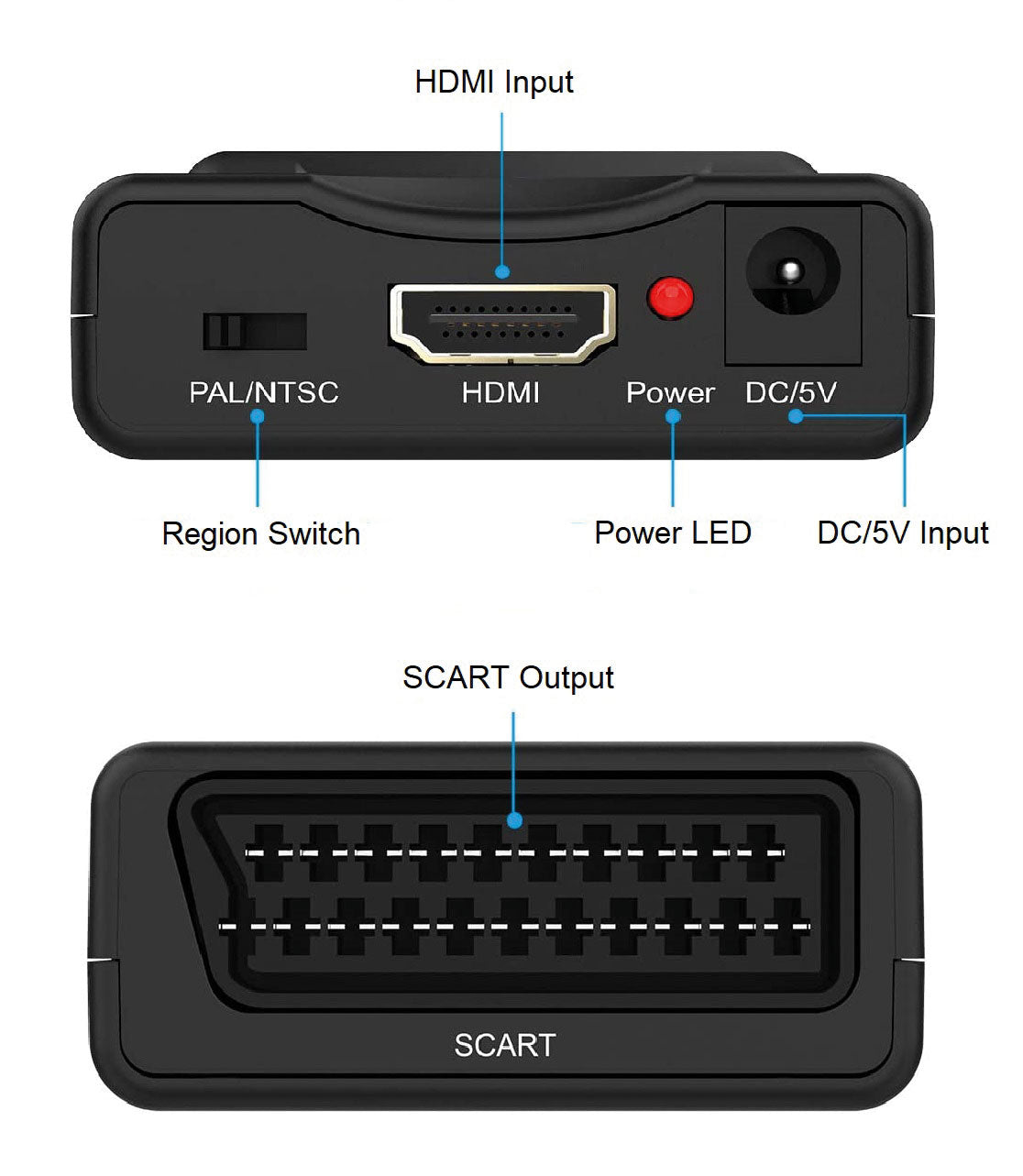 HDMI Input

PAL/NTSC
HDMI
Power
DC/5V

Region Switch
Power LED
DC/5V Input

SCART Output

SCART