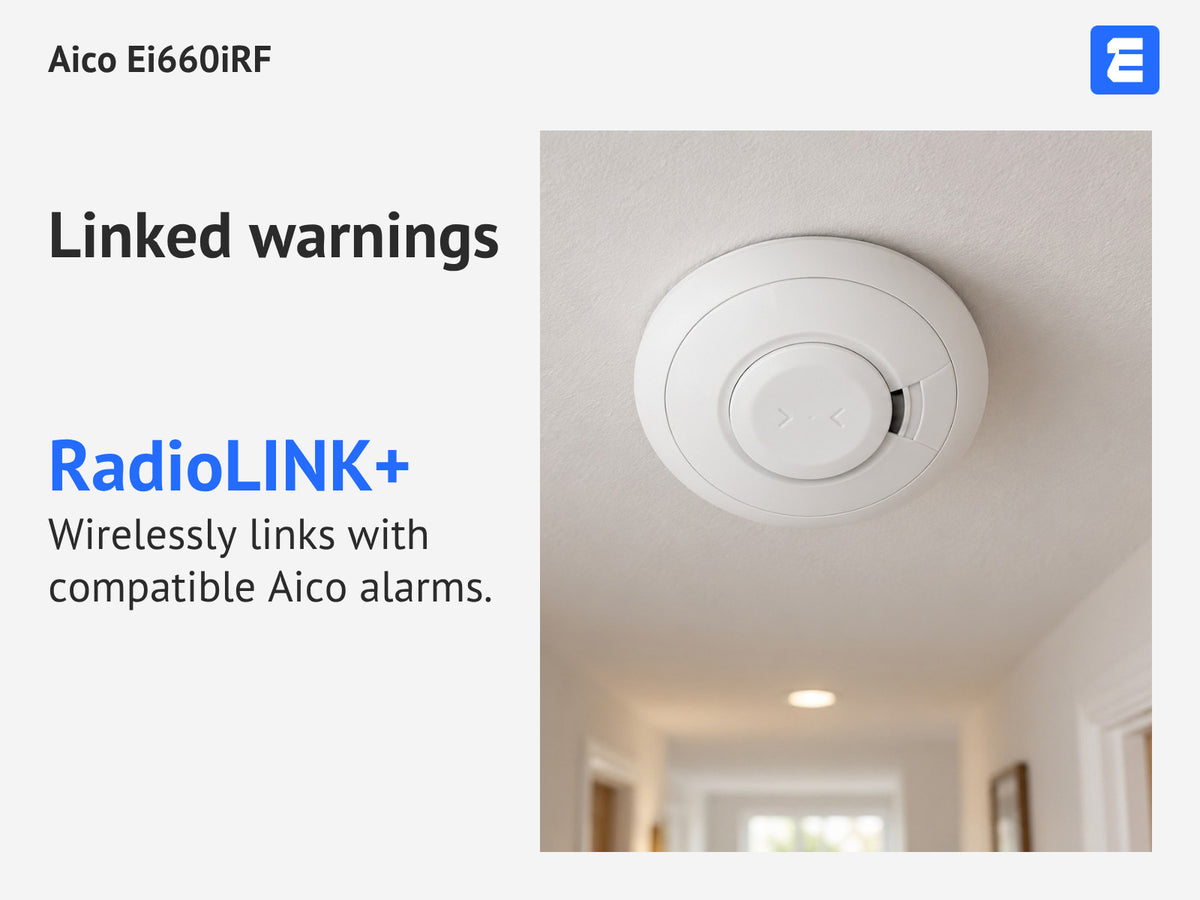 Aico Ei660iRF

Linked warnings

RadioLINK+

Wirelessly links with compatible Aico alarms.