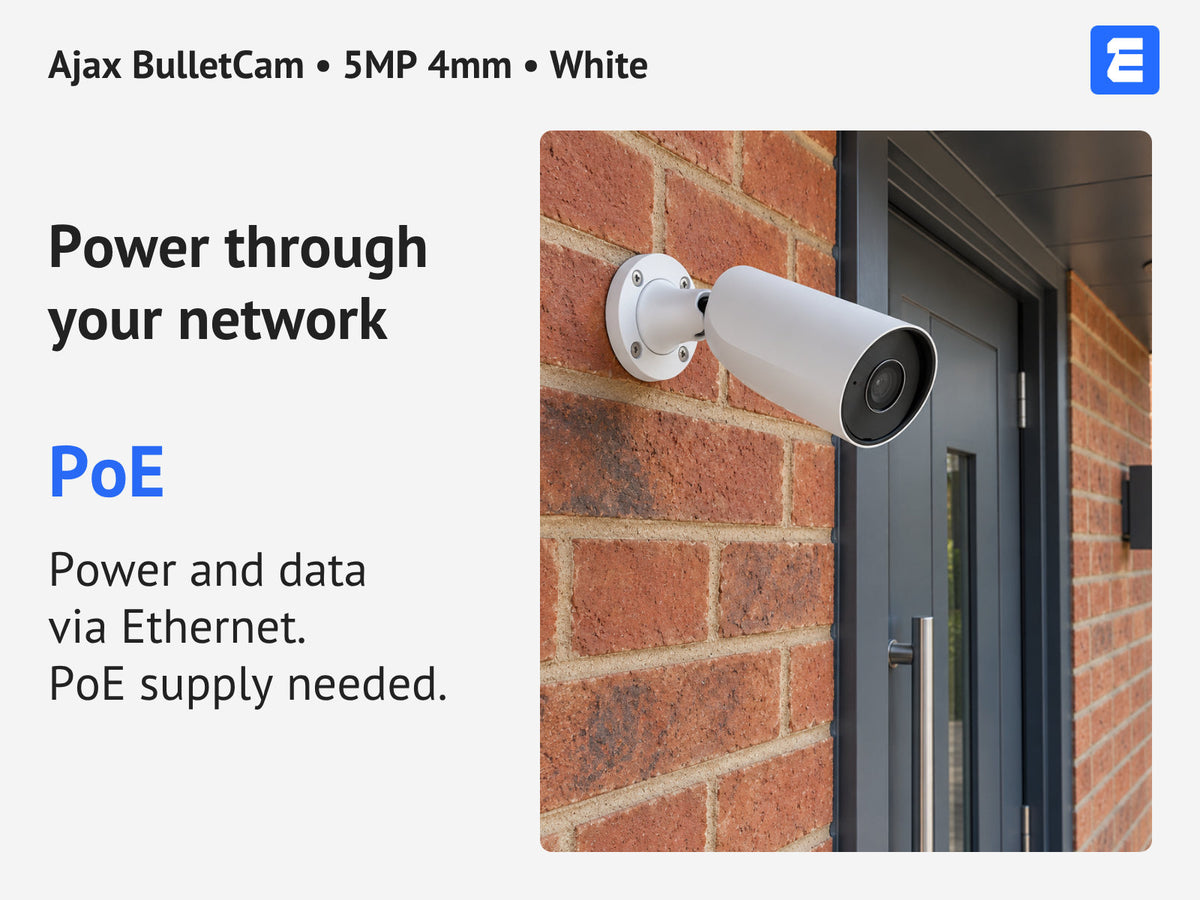 Ajax BulletCam • 5MP 4mm • White

Power through your network

PoE

Power and data via Ethernet. PoE supply needed.