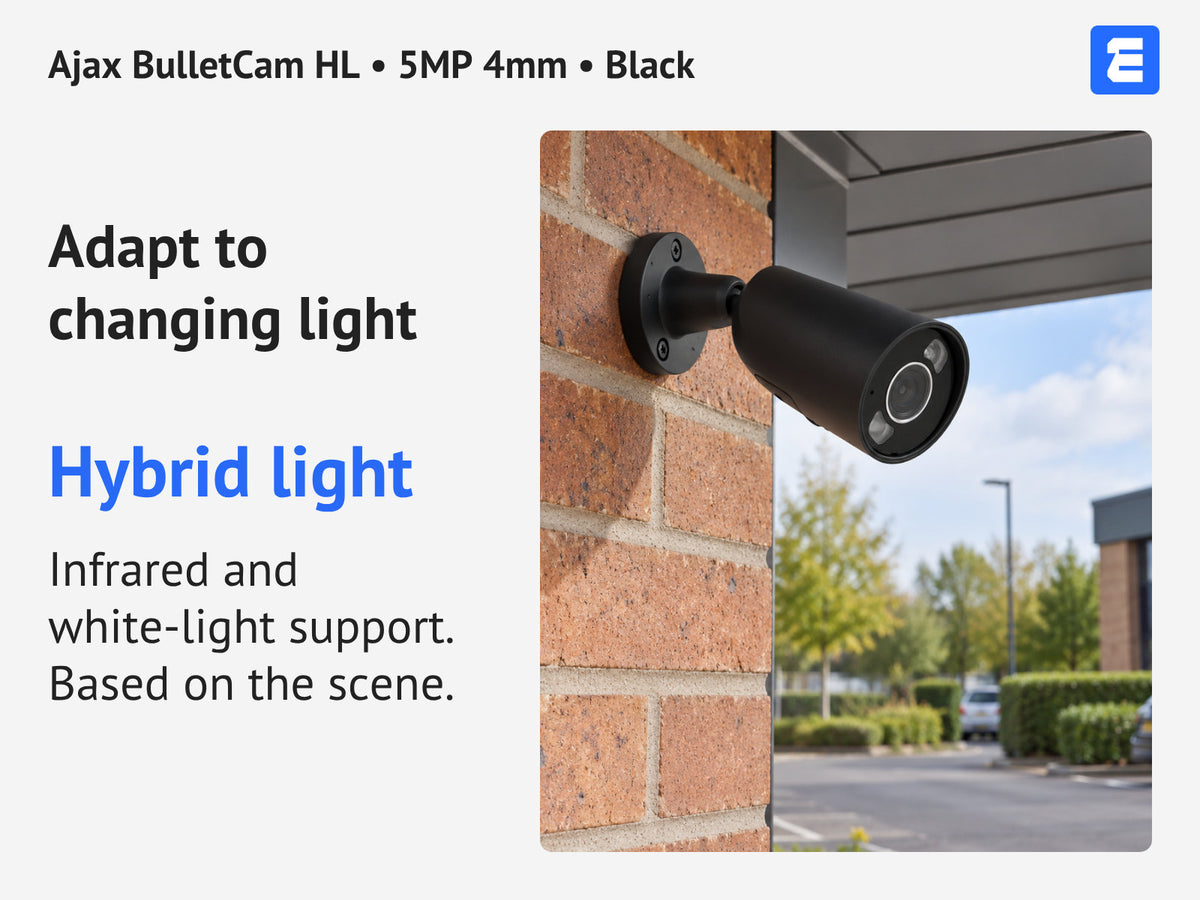 Ajax BulletCam HL • 5MP 4mm • Black

Adapt to changing light

Hybrid light

Infrared and white-light support. Based on the scene.