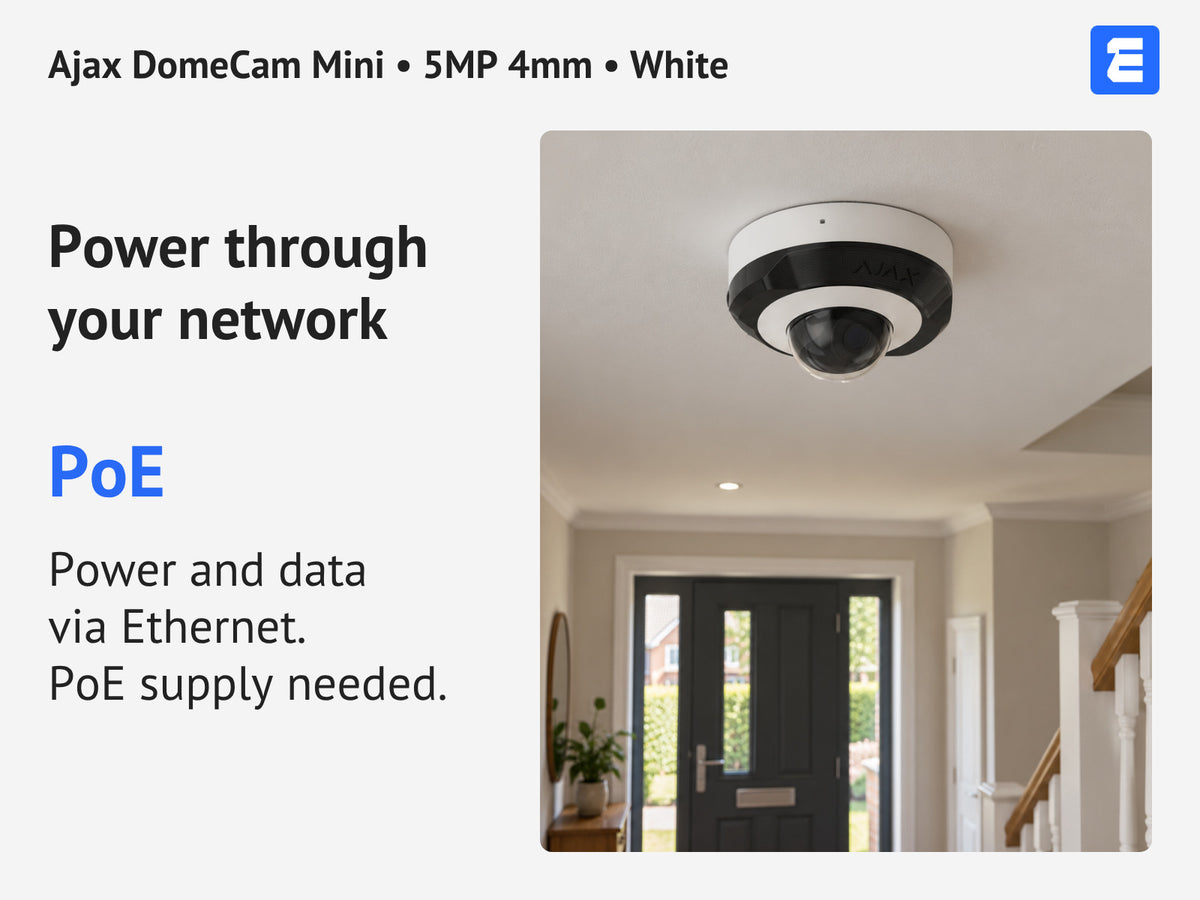 Ajax DomeCam Mini • 5MP 4mm • White

Power through your network

PoE

Power and data via Ethernet. PoE supply needed.

AJAX