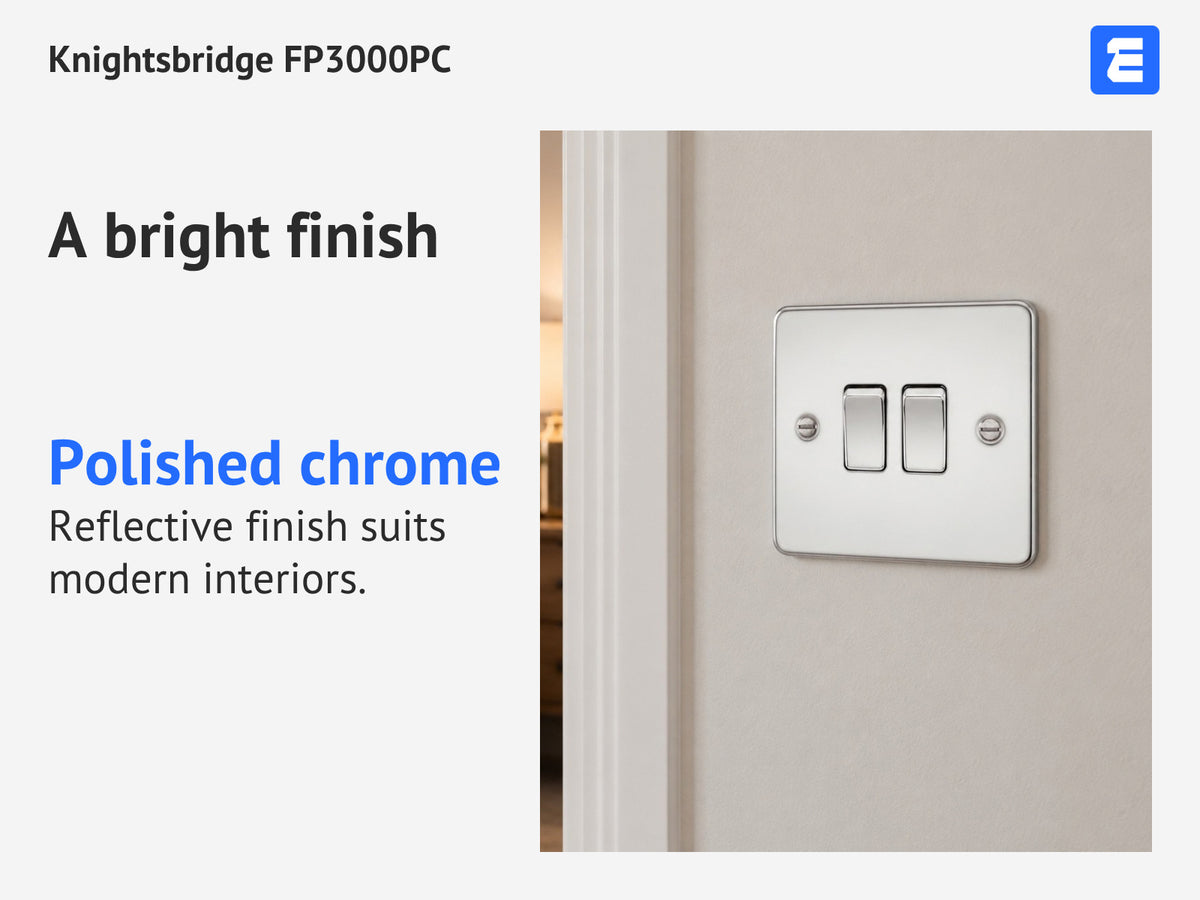 Knightsbridge FP3000PC

A bright finish

Polished chrome

Reflective finish suits modern interiors.