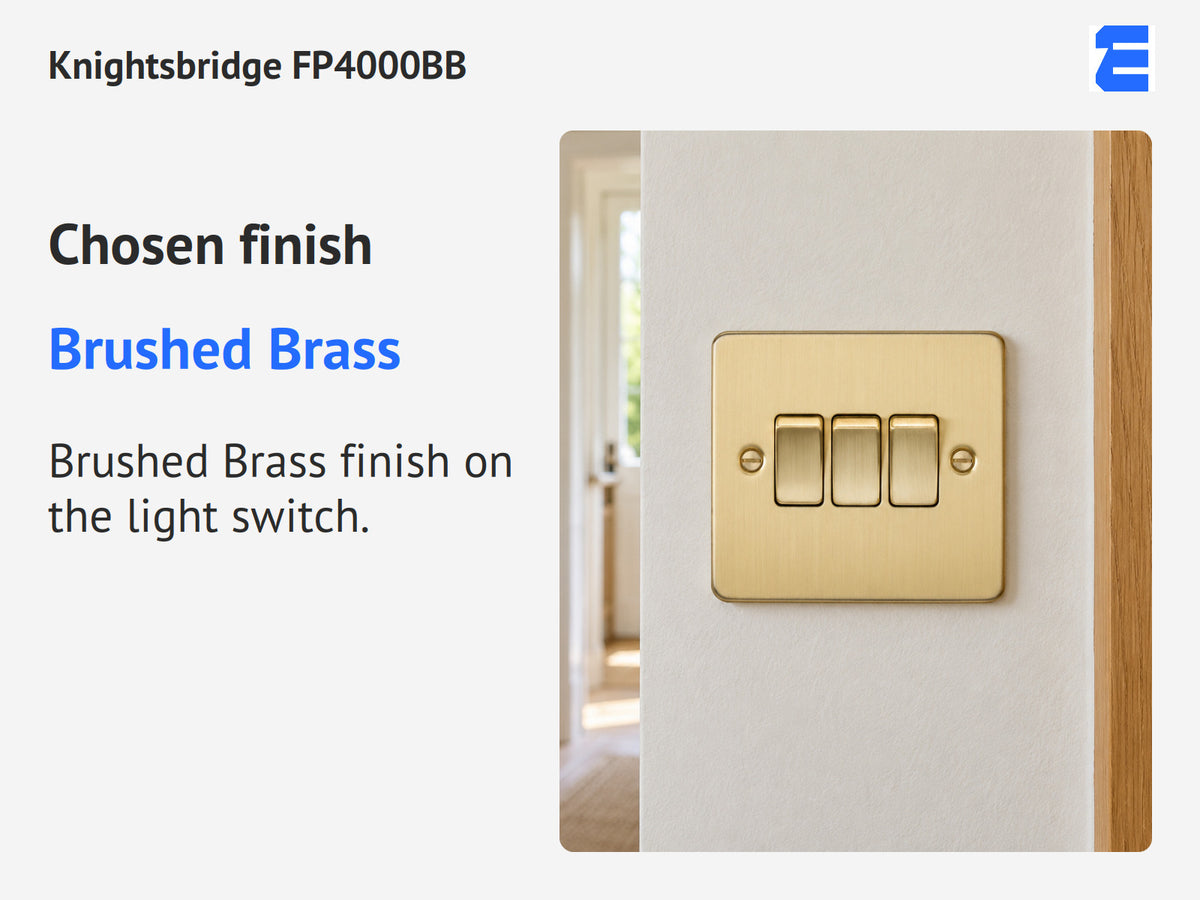 Knightsbridge FP4000BB

Chosen finish

Brushed Brass

Brushed Brass finish on the light switch.