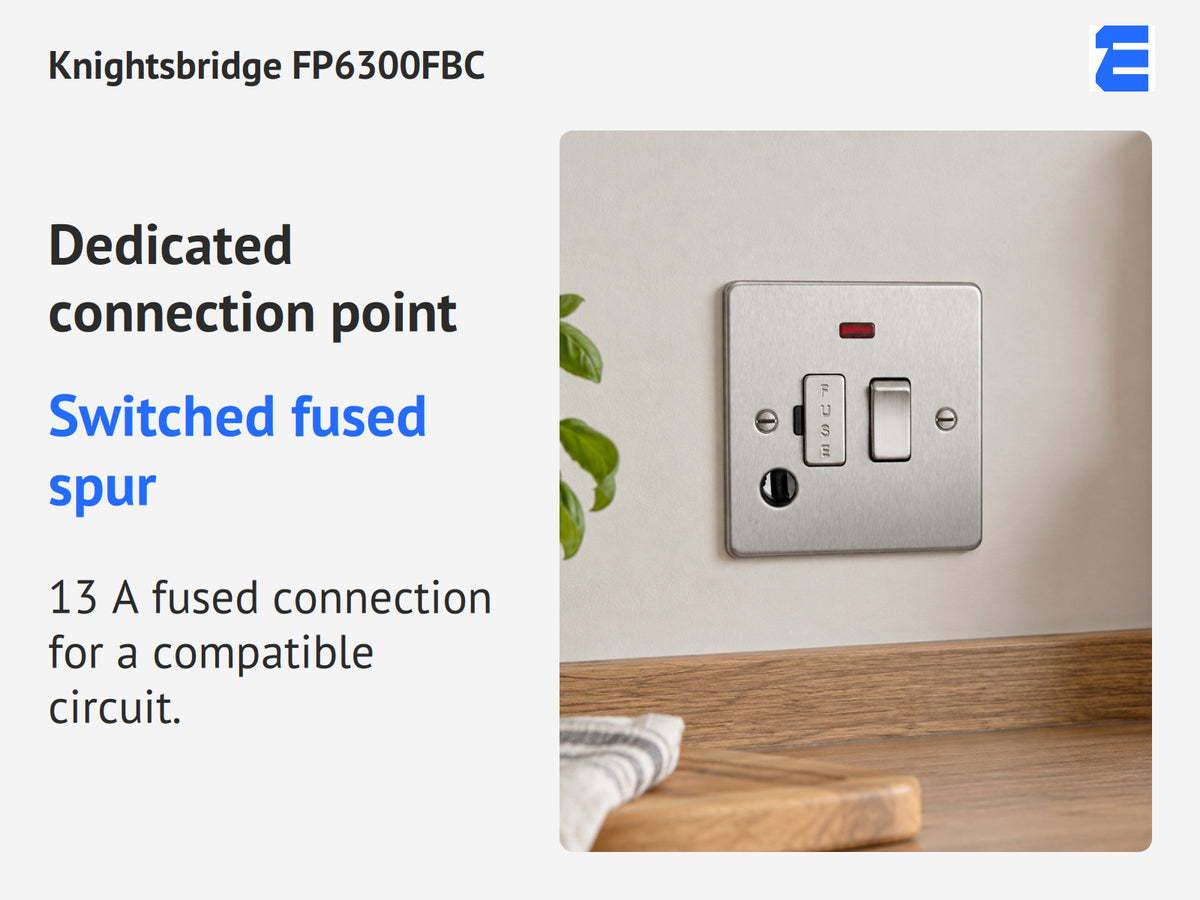 Knightsbridge FP6300FBC

Dedicated connection point

Switched fused spur

13 A fused connection for a compatible circuit.

FUSE