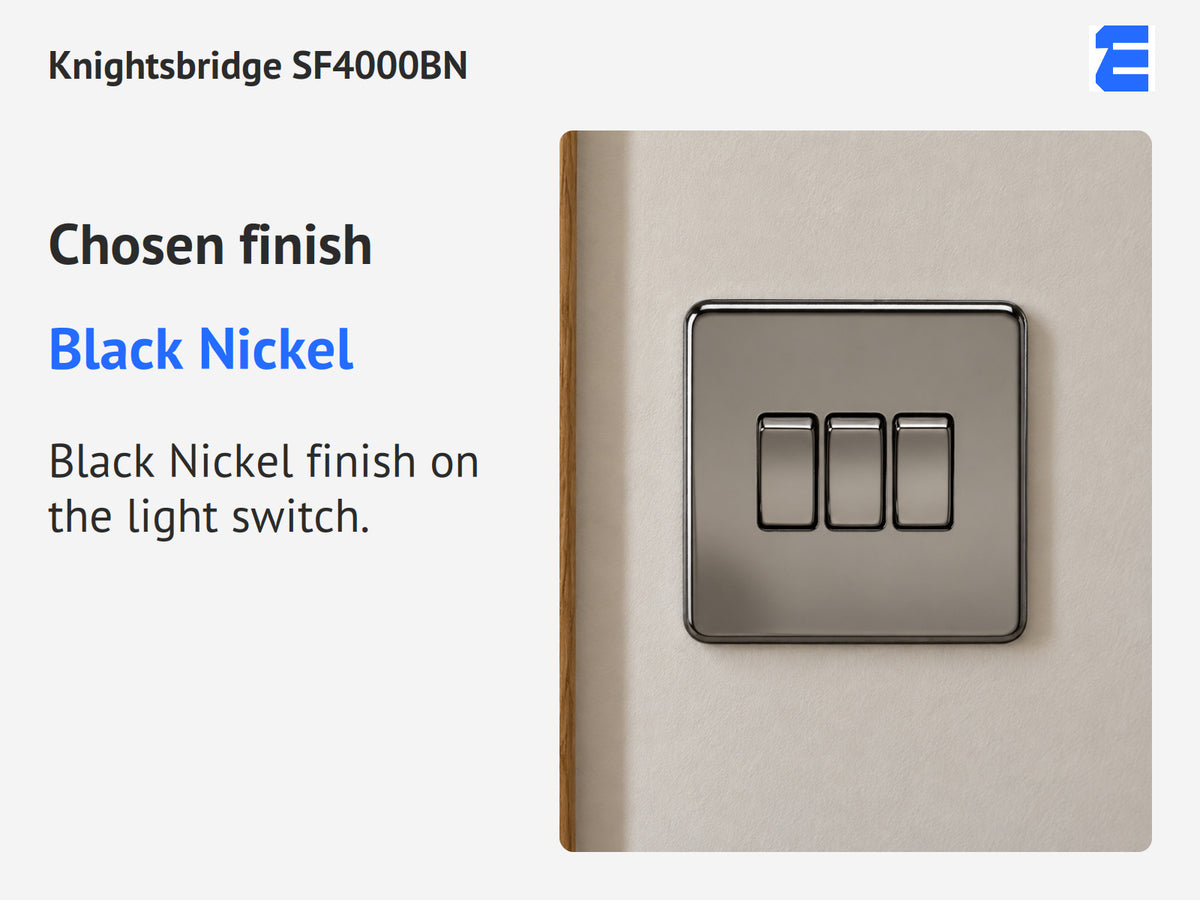 Knightsbridge SF4000BN

Chosen finish

Black Nickel

Black Nickel finish on the light switch.