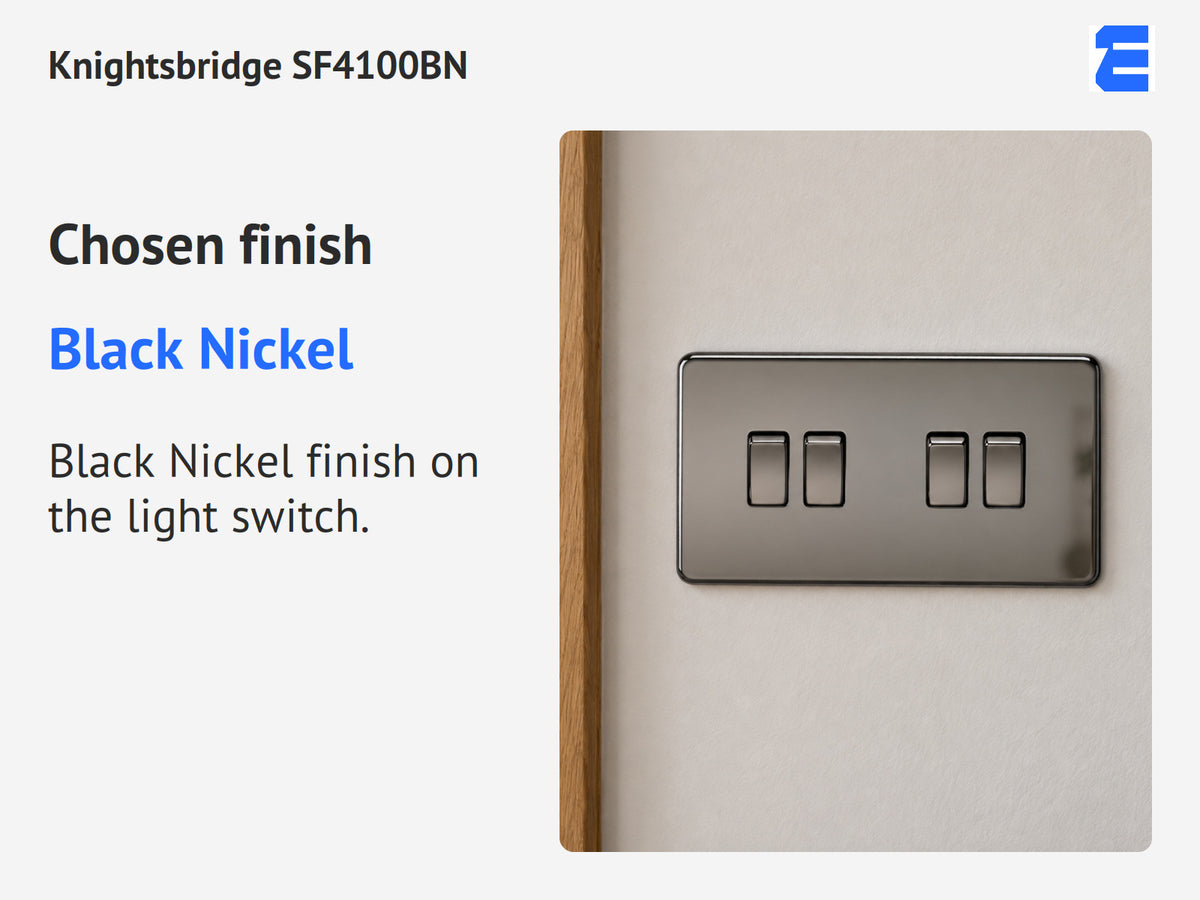 Knightsbridge SF4100BN

Chosen finish

Black Nickel

Black Nickel finish on the light switch.