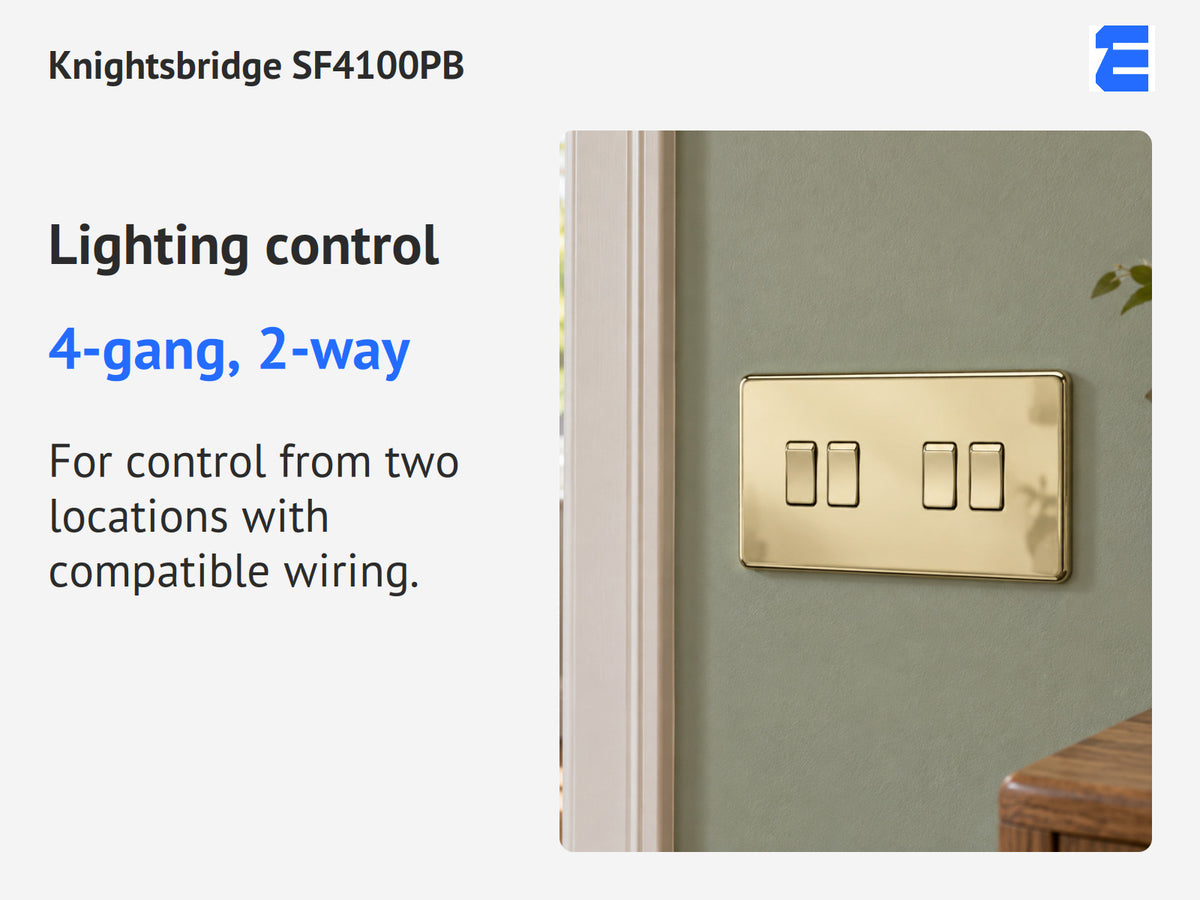 Knightsbridge SF4100PB

Lighting control

4-gang, 2-way

For control from two locations with compatible wiring.