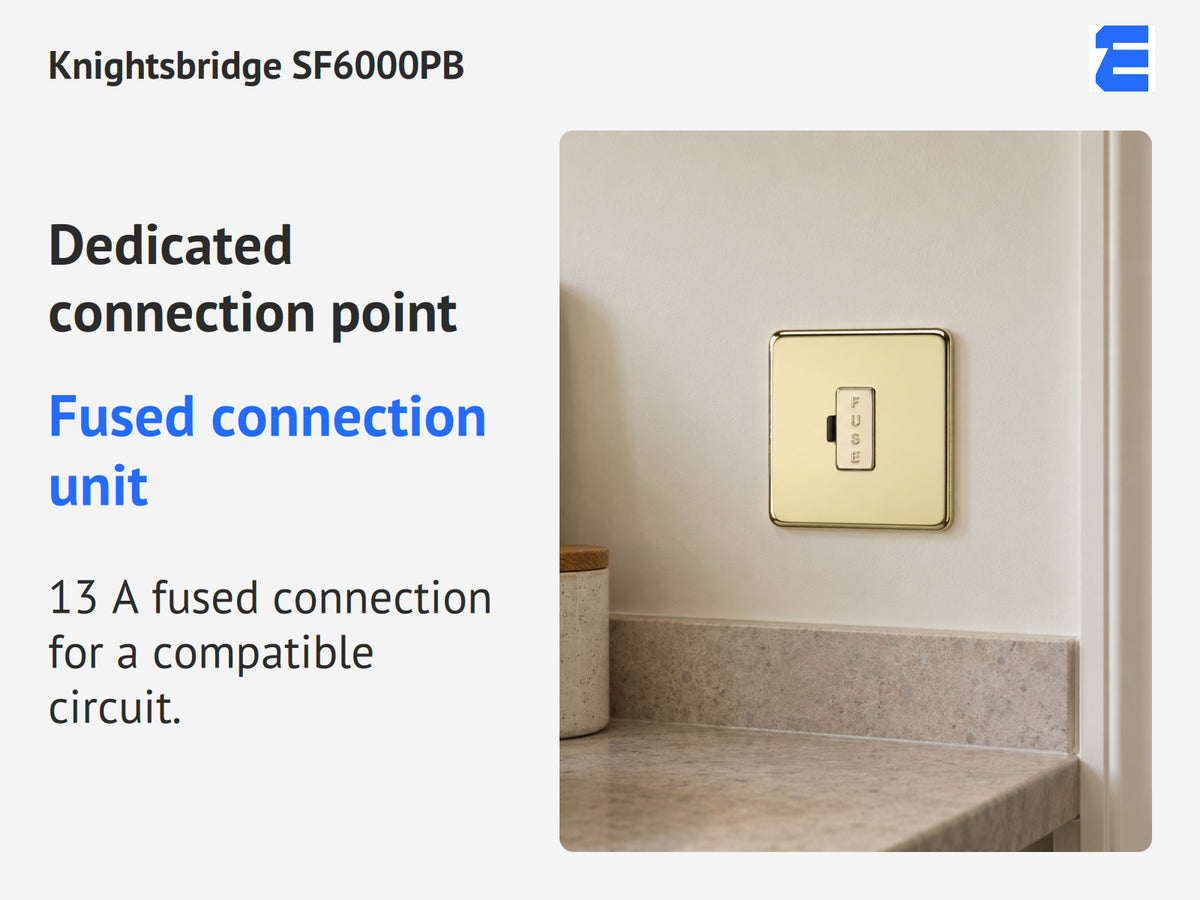 Knightsbridge SF6000PB

Dedicated connection point

Fused connection unit

13 A fused connection for a compatible circuit.

FUSE