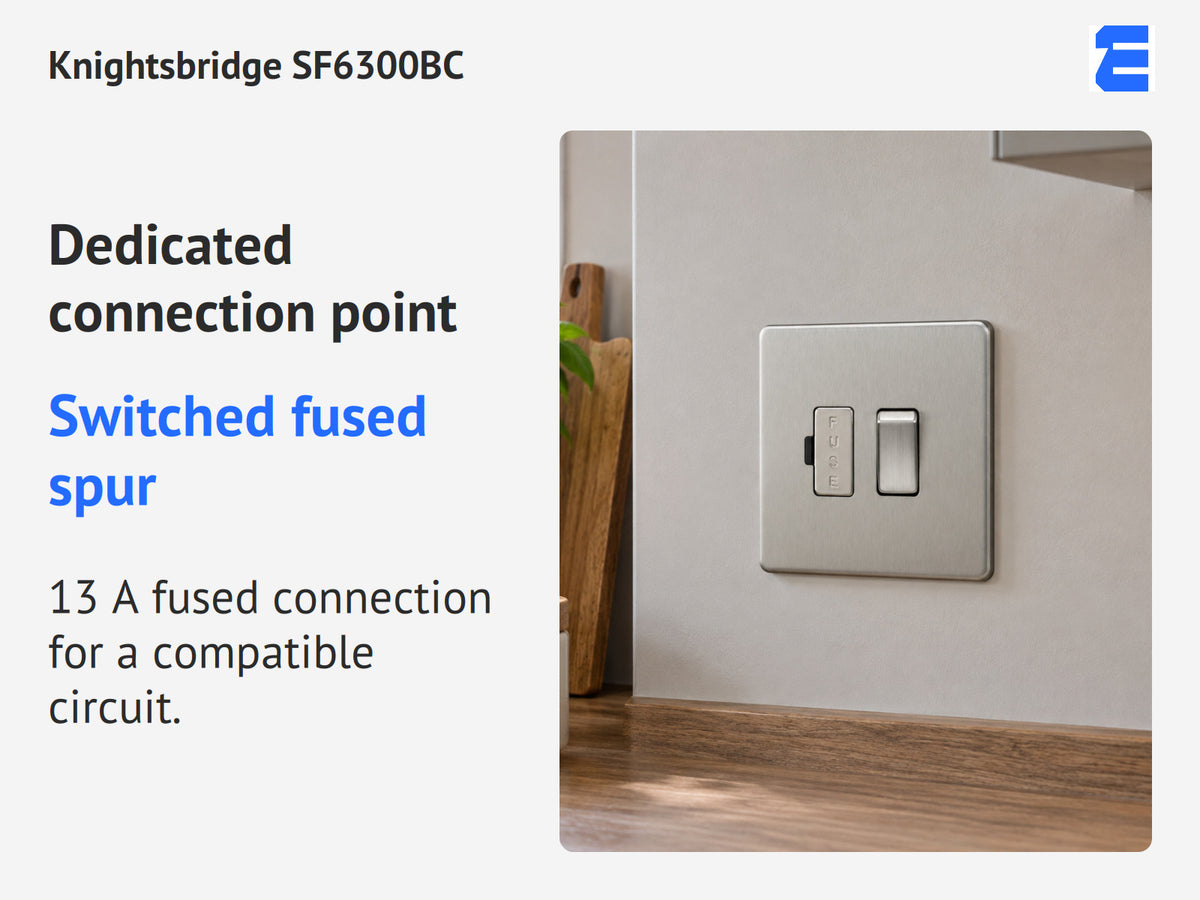 Knightsbridge SF6300BC

Dedicated connection point

Switched fused spur

13 A fused connection for a compatible circuit.

FUSE